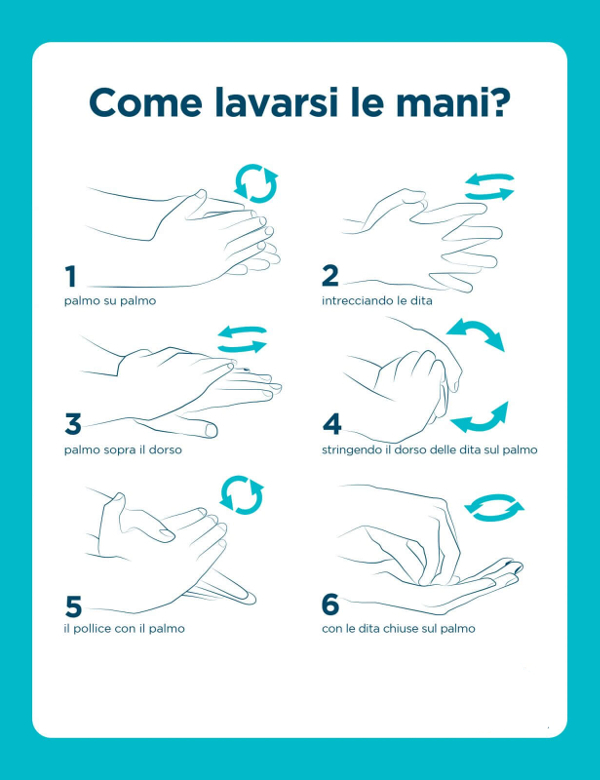 Come lavarsi le mani?

1
palmo su palmo

2
intrecciando le dita

3
palmo sopra il dorso

4
stringendo il dorso delle dita sul palmo

5
il pollice con il palmo

6
con le dita chiuse sul palmo